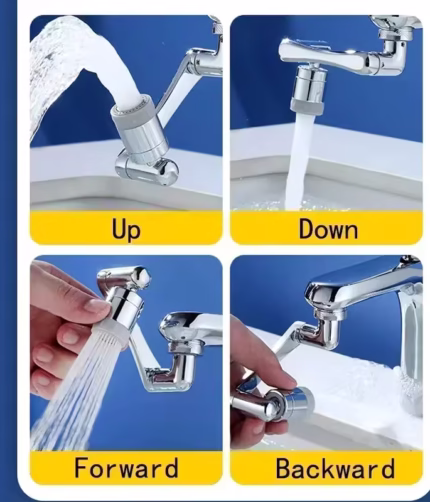 Up

Down

Forward

Backward